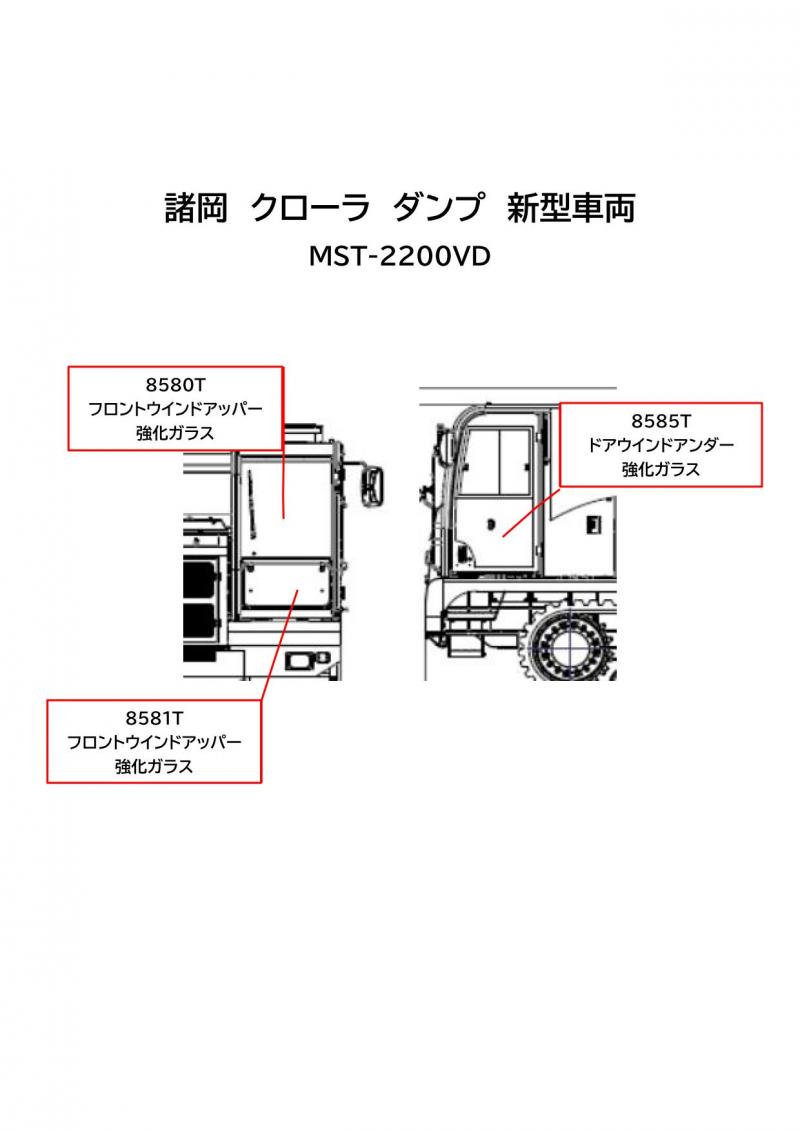 諸岡　クローラ　ダンプ　新型車両

MST-2200VD

8580T
フロントウインドアッパー
強化ガラス

8585T
ドアウインドアンダー
強化ガラス

8581T
フロントウインドアッパー
強化ガラス