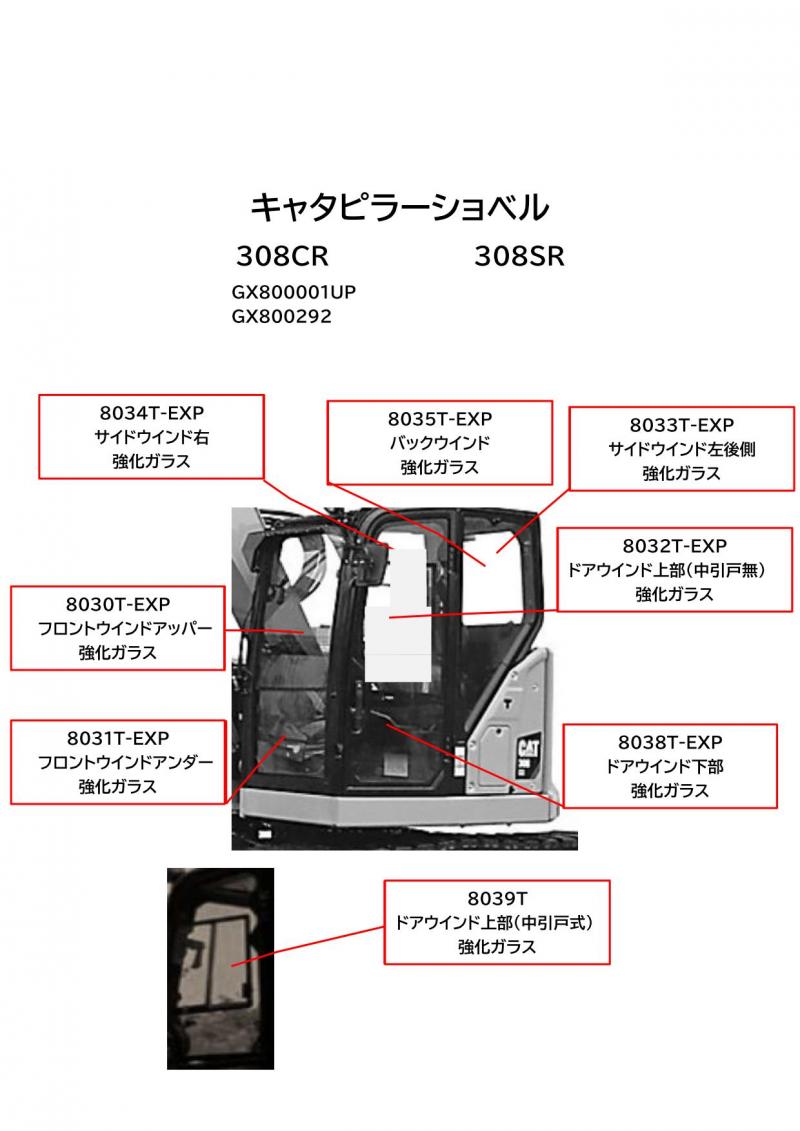 キャタピラーショベル

308CR 308SR

GX800001UP
GX800292

8034T-EXP
サイドウインド右
強化ガラス

8035T-EXP
バックウインド
強化ガラス

8033T-EXP
サイドウインド左後側
強化ガラス

8032T-EXP
ドアウインド上部(中引戸無)
強化ガラス

8030T-EXP
フロントウインドアッパー
強化ガラス

8031T-EXP
フロントウインドアンダー
強化ガラス

8038T-EXP
ドアウインド下部
強化ガラス

CAT
308

8039T
ドアウインド上部(中引戸式)
強化ガラス